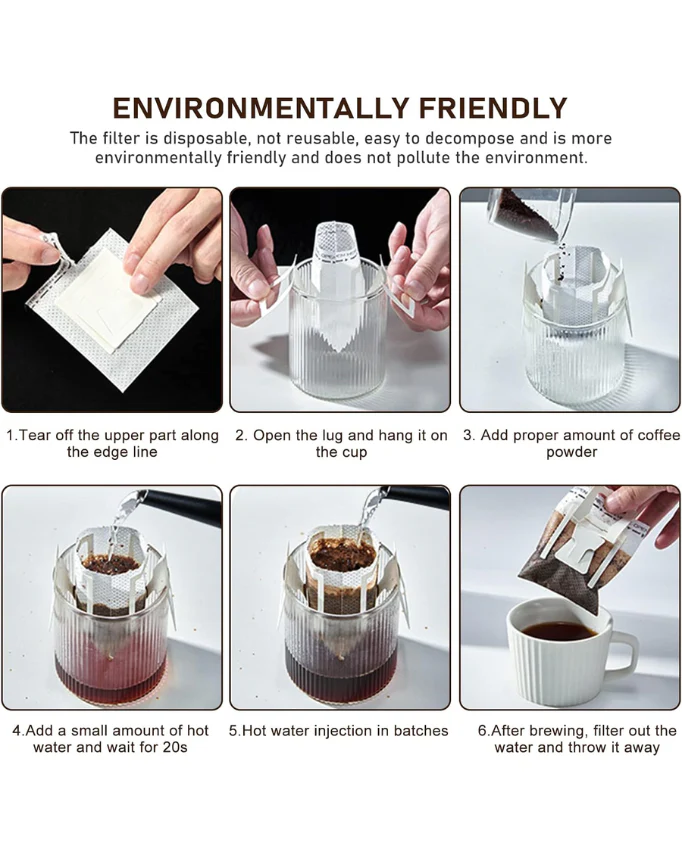 ENVIRONMENTALLY FRIENDLY

The filter is disposable, not reusable, easy to decompose and is more environmentally friendly and does not pollute the environment.

1.Tear off the upper part along the edge line

2. Open the lug and hang it on the cup

3. Add proper amount of coffee powder

4.Add a small amount of hot water and wait for 20s

5.Hot water injection in batches

6.After brewing, filter out the water and throw it away